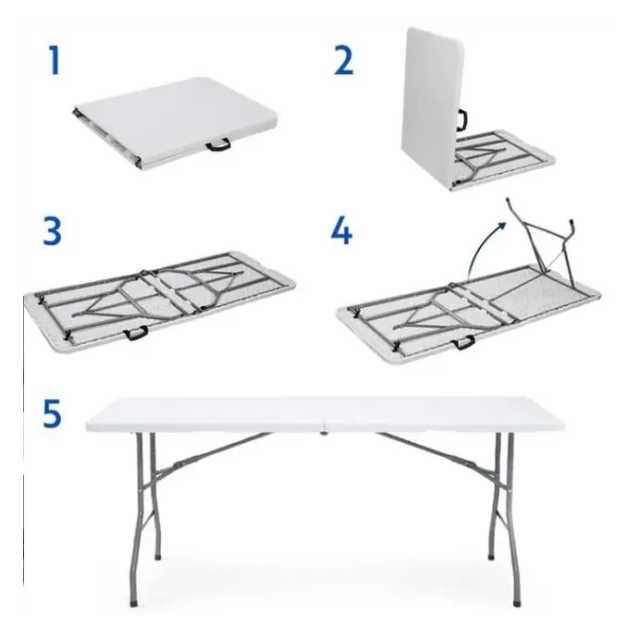 1

2

3

4

5