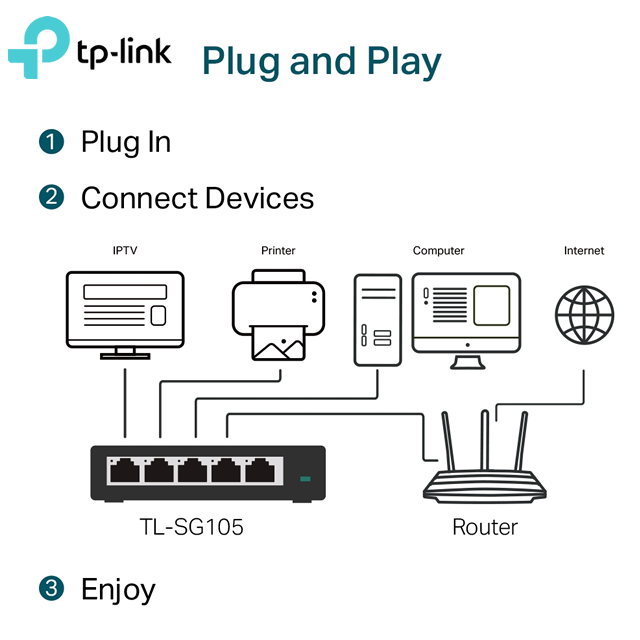 tp-link Plug and Play

1 Plug In

2 Connect Devices

IPTV

Printer

Computer

Internet

TL-SG105

Router

3 Enjoy