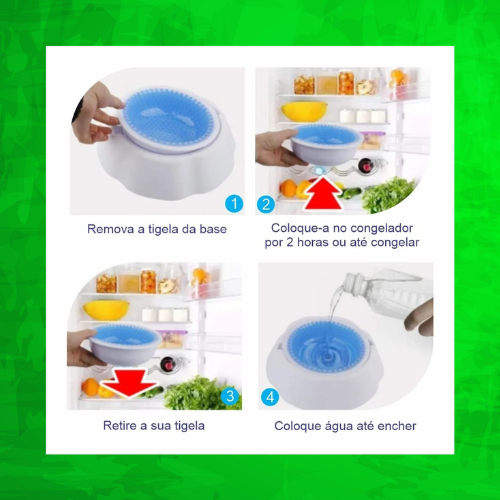 1

Remova a tigela da base

2

Coloque-a no congelador por 2 horas ou até congelar

3

Retire a sua tigela

4

Coloque água até encher