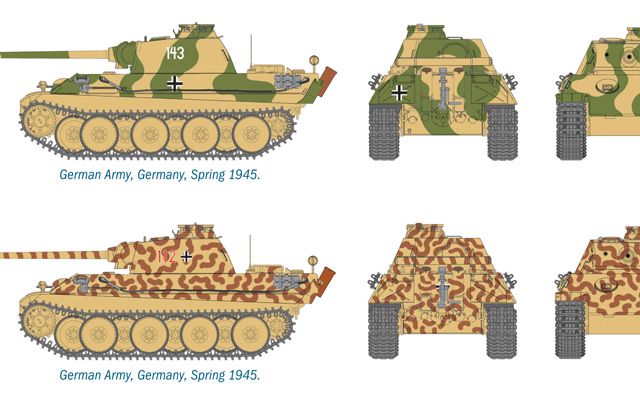 143

German Army, Germany, Spring 1945.

112

German Army, Germany, Spring 1945.